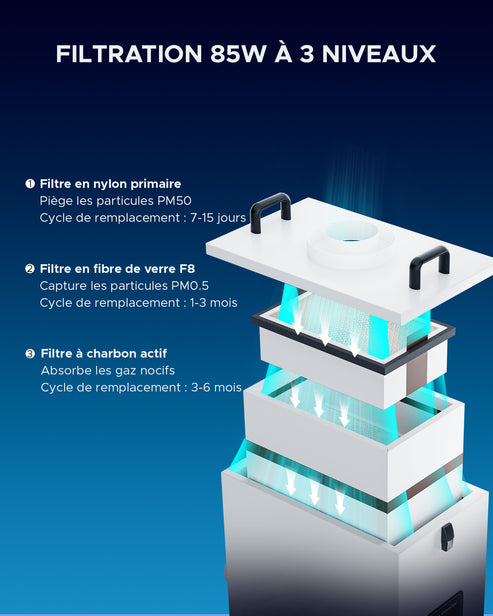 FILTRATION 85W À 3 NIVEAUX

❶ Filtre en nylon primaire
Piège les particules PM50
Cycle de remplacement : 7-15 jours

❷ Filtre en fibre de verre F8
Capture les particules PM0.5
Cycle de remplacement : 1-3 mois

❸ Filtre à charbon actif
Absorbe les gaz nocifs
Cycle de remplacement : 3-6 mois